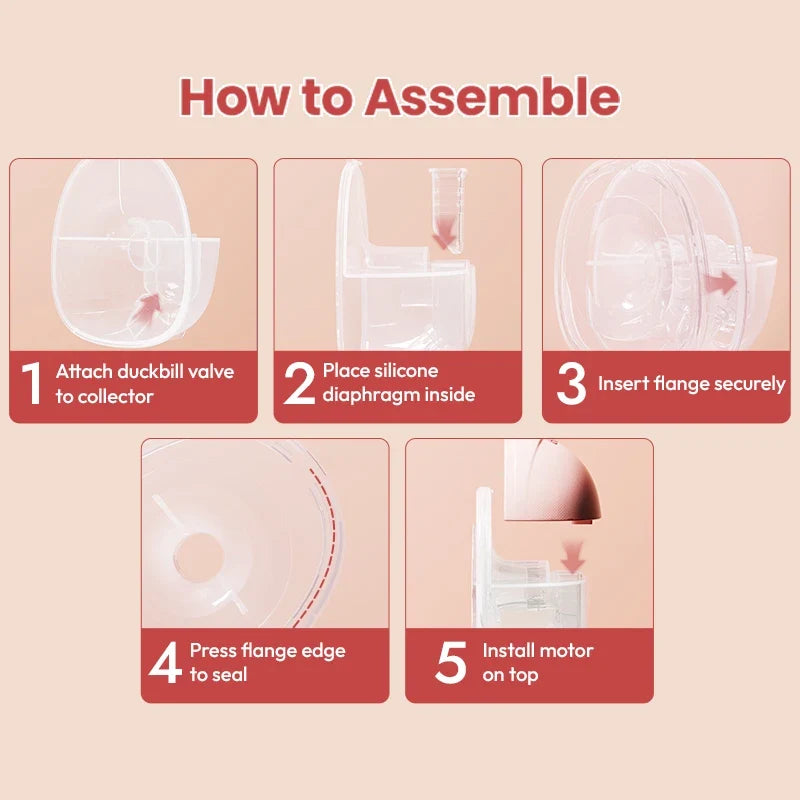 How to Assemble

1 Attach duckbill valve to collector

2 Place silicone diaphragm inside

3 Insert flange securely

4 Press flange edge to seal

5 Install motor on top