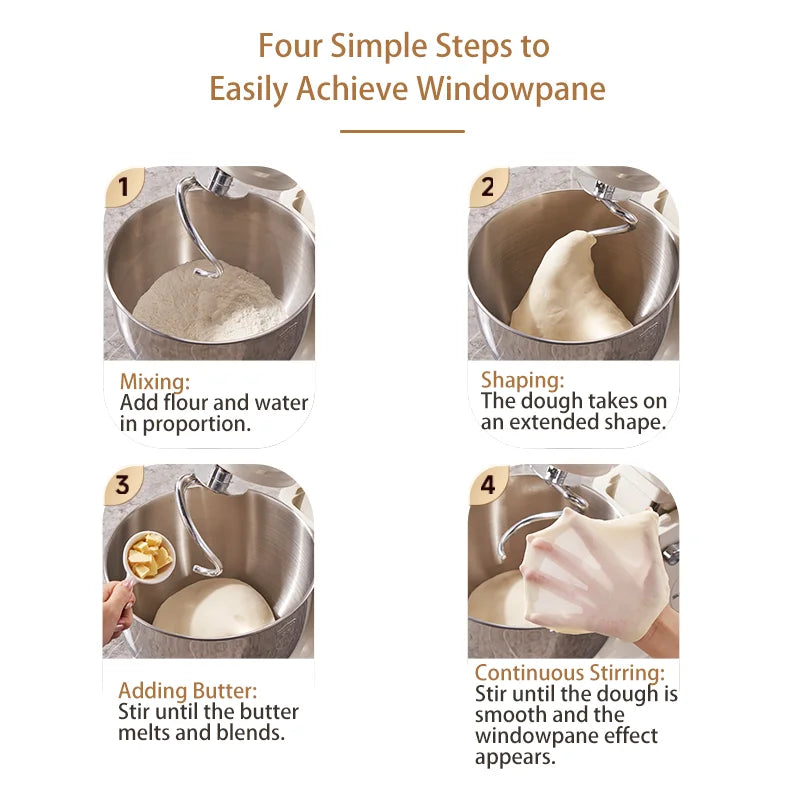 Four Simple Steps to Easily Achieve Windowpane

1

Mixing:
Add flour and water in proportion.

2

Shaping:
The dough takes on an extended shape.

3

Adding Butter:
Stir until the butter melts and blends.

4

Continuous Stirring:
Stir until the dough is smooth and the windowpane effect appears.